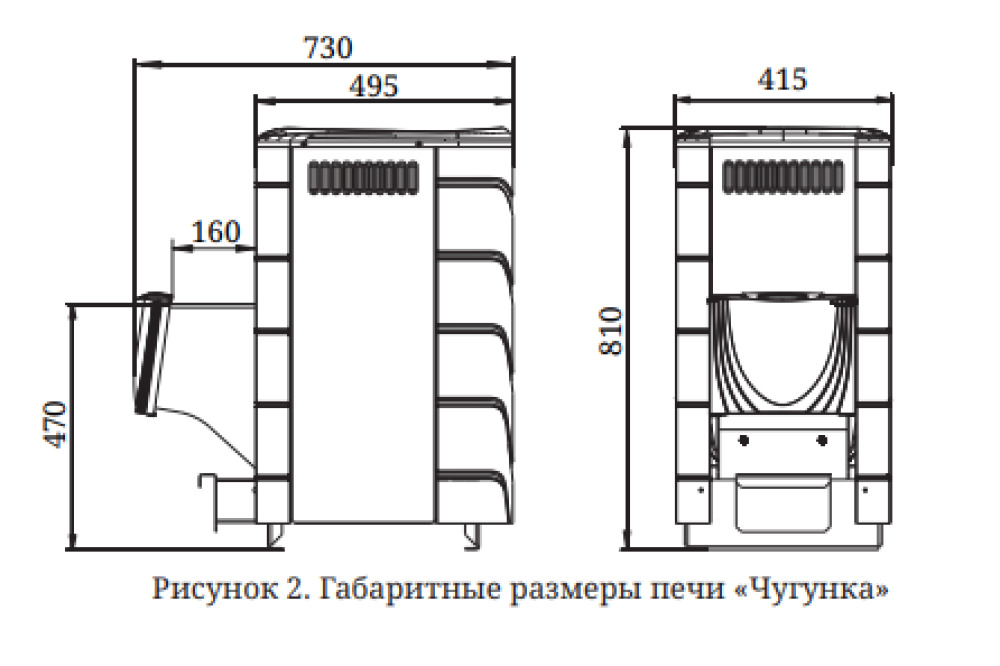 730
495
160
470
415
810
Рисунок 2. Габаритные размеры печи «Чугунка»